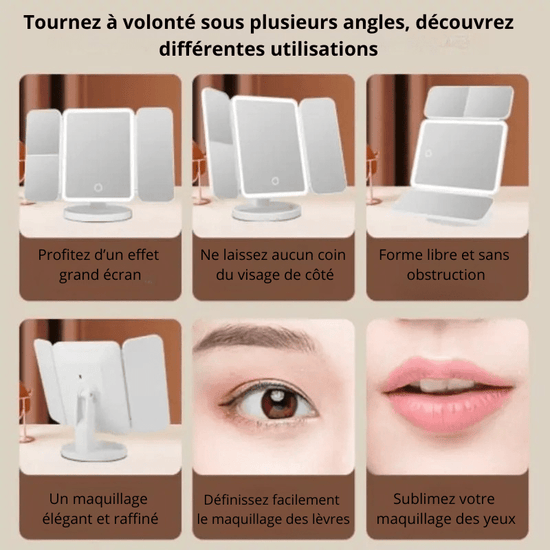 Tournez à volonté sous plusieurs angles, découvrez différentes utilisations

Profitez d'un effet grand écran

Ne laissez aucun coin du visage de côté

Forme libre et sans obstruction

Un maquillage élégant et raffiné

Définissez facilement le maquillage des lèvres

Sublimez votre maquillage des yeux