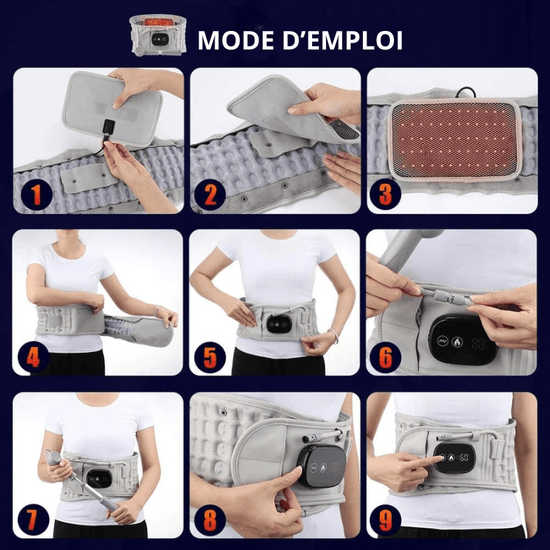 MODE D'EMPLOI

1

2

3

4

5

6

7

8

9